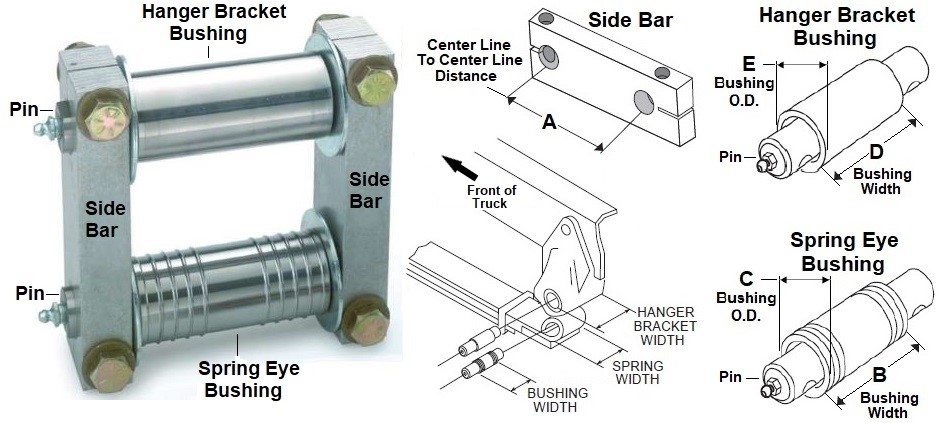 Hanger Bracket Bushing

Pin

Side Bar

Side Bar

Pin

Spring Eye Bushing

Side Bar

Center Line To Center Line Distance

A

Front of Truck

HANGER BRACKET WIDTH

SPRING WIDTH

BUSHING WIDTH

Hanger Bracket Bushing

E

Bushing O.D.

Pin

D

Bushing Width

Spring Eye Bushing

C

Bushing O.D.

Pin

B

Bushing Width